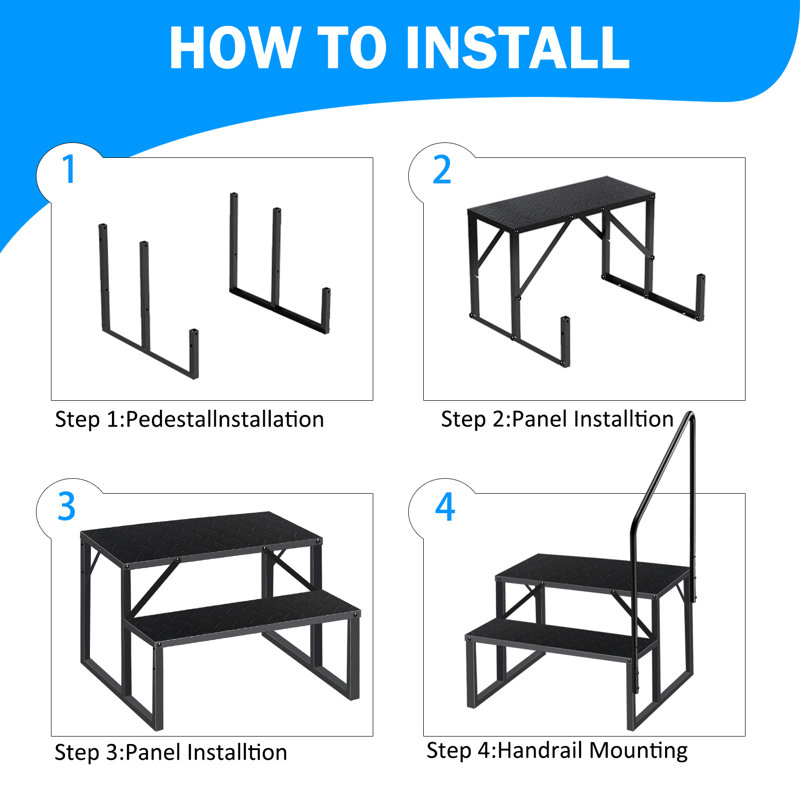 HOW TO INSTALL

1

Step 1:PedestalInstallation

2

Step 2:Panel Installtion

3

Step 3:Panel Installtion

4

Step 4:Handrail Mounting