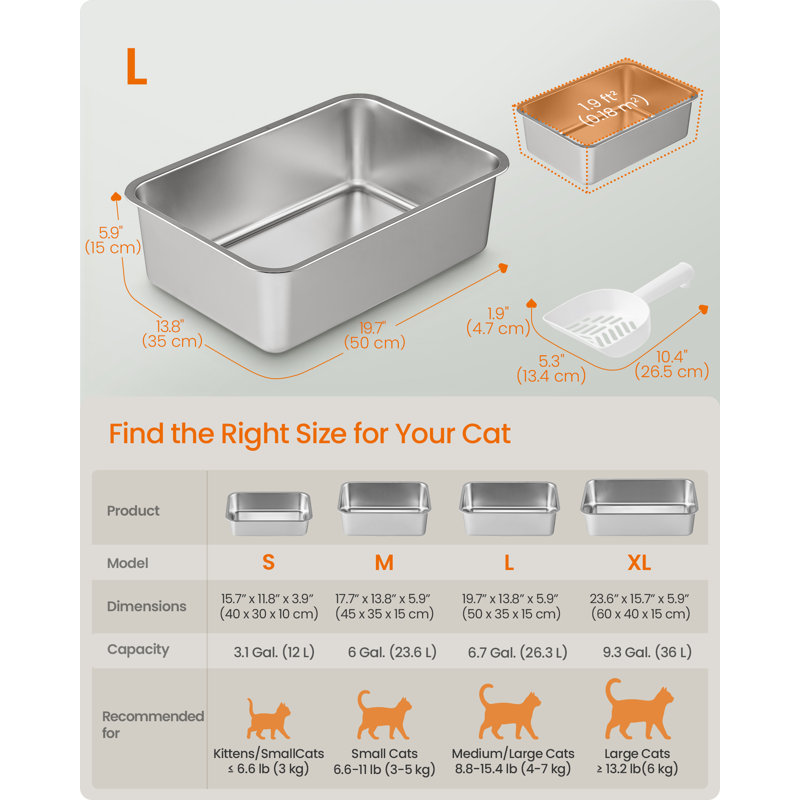 L

1.9 ft² (0.18 m²)

5.9" (15 cm)

13.8" (35 cm)

19.7" (50 cm)

1.9" (4.7 cm)

5.3" (13.4 cm)

10.4" (26.5 cm)

Find the Right Size for Your Cat

| Product | | | | |
|---|---|---|---|---|
| Model | S | M | L | XL |
| Dimensions | 15.7" x 11.8" x 3.9" (40 x 30 x 10 cm) | 17.7" x 13.8" x 5.9" (45 x 35 x 15 cm) | 19.7" x 13.8" x 5.9" (50 x 35 x 15 cm) | 23.6" x 15.7" x 5.9" (60 x 40 x 15 cm) |
| Capacity | 3.1 Gal. (12 L) | 6 Gal. (23.6 L) | 6.7 Gal. (26.3 L) | 9.3 Gal. (36 L) |
| Recommended for | Kittens/SmallCats ≤ 6.6 lb (3 kg) | Small Cats 6.6-11 lb (3-5 kg) | Medium/Large Cats 8.8-15.4 lb (4-7 kg) | Large Cats ≥ 13.2 lb(6 kg) |