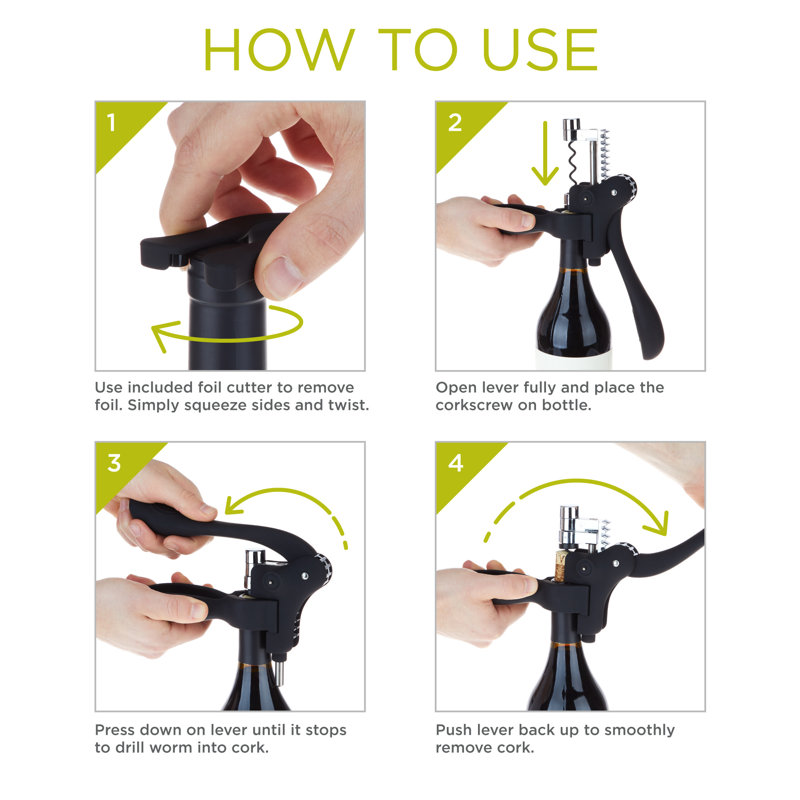 HOW TO USE

1

Use included foil cutter to remove foil. Simply squeeze sides and twist.

2

Open lever fully and place the corkscrew on bottle.

3

Press down on lever until it stops to drill worm into cork.

4

Push lever back up to smoothly remove cork.