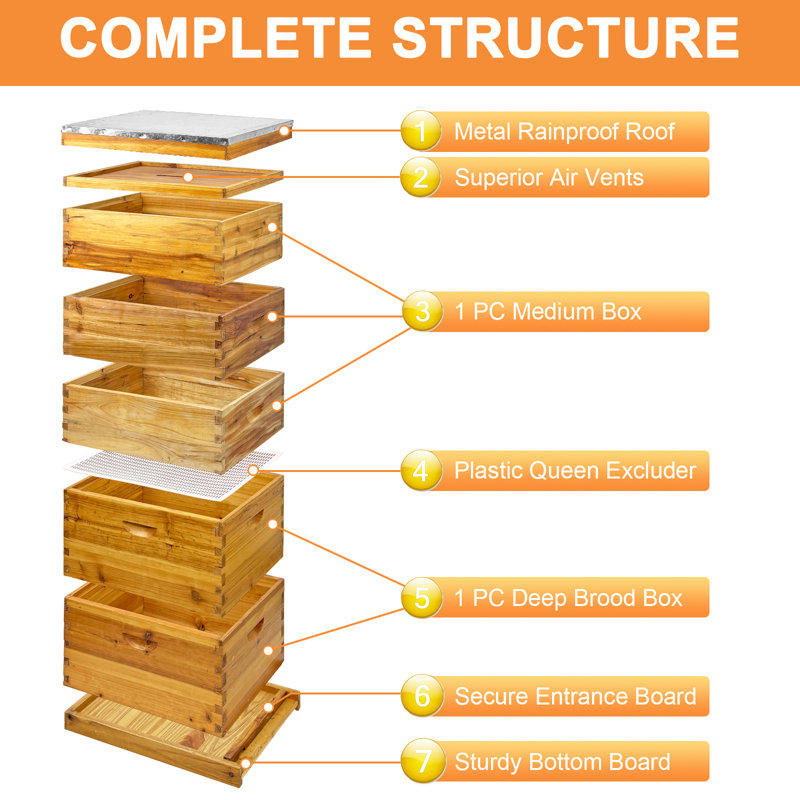 COMPLETE STRUCTURE

1 Metal Rainproof Roof

2 Superior Air Vents

3 1 PC Medium Box

4 Plastic Queen Excluder

5 1 PC Deep Brood Box

6 Secure Entrance Board

7 Sturdy Bottom Board