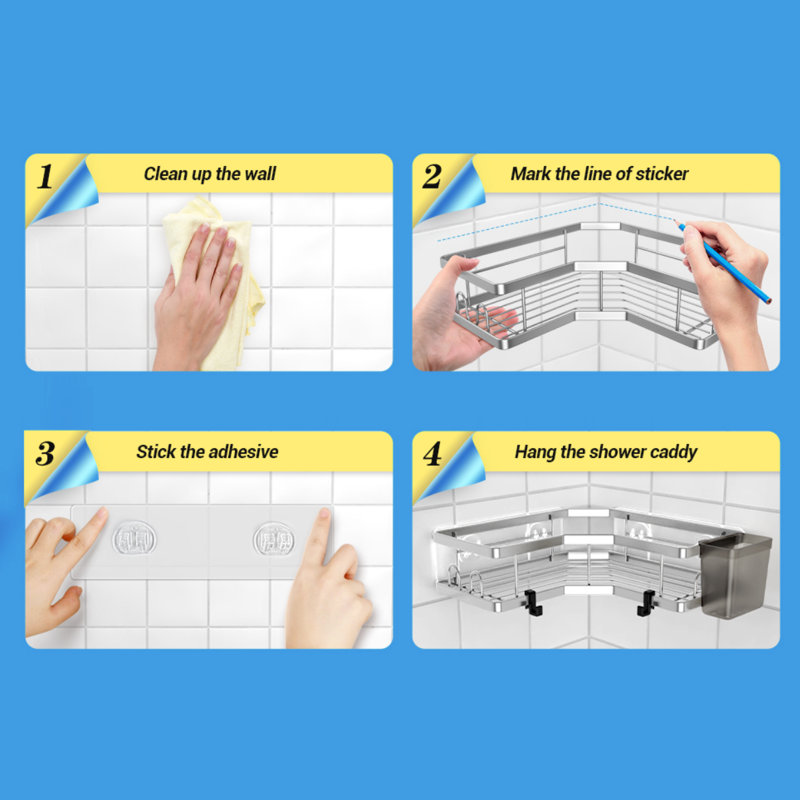 1 Clean up the wall

2 Mark the line of sticker

3 Stick the adhesive

4 Hang the shower caddy