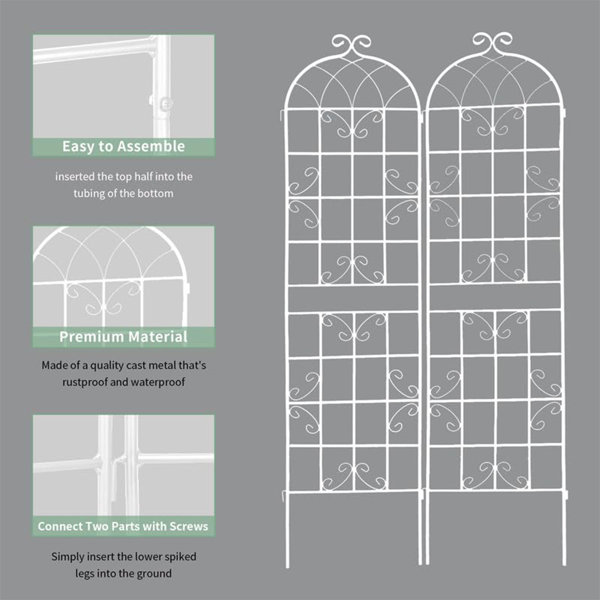 Easy to Assemble

inserted the top half into the tubing of the bottom

Premium Material

Made of a quality cast metal that's rustproof and waterproof

Connect Two Parts with Screws

Simply insert the lower spiked legs into the ground