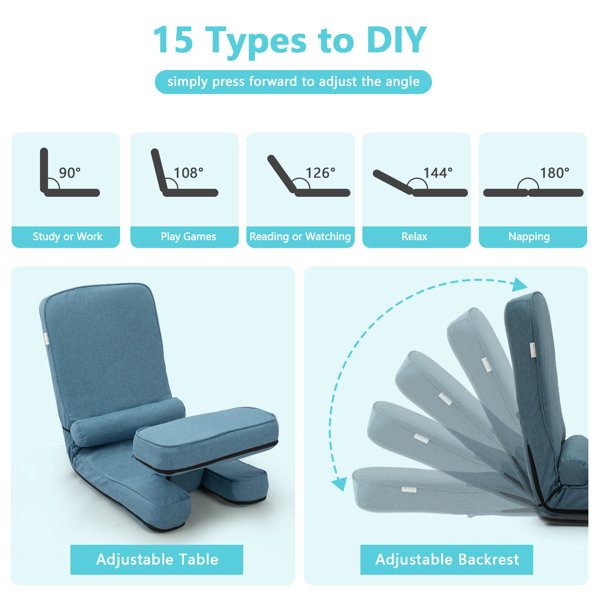 15 Types to DIY

simply press forward to adjust the angle

90°
Study or Work

108°
Play Games

126°
Reading or Watching

144°
Relax

180°
Napping

Adjustable Table

Adjustable Backrest