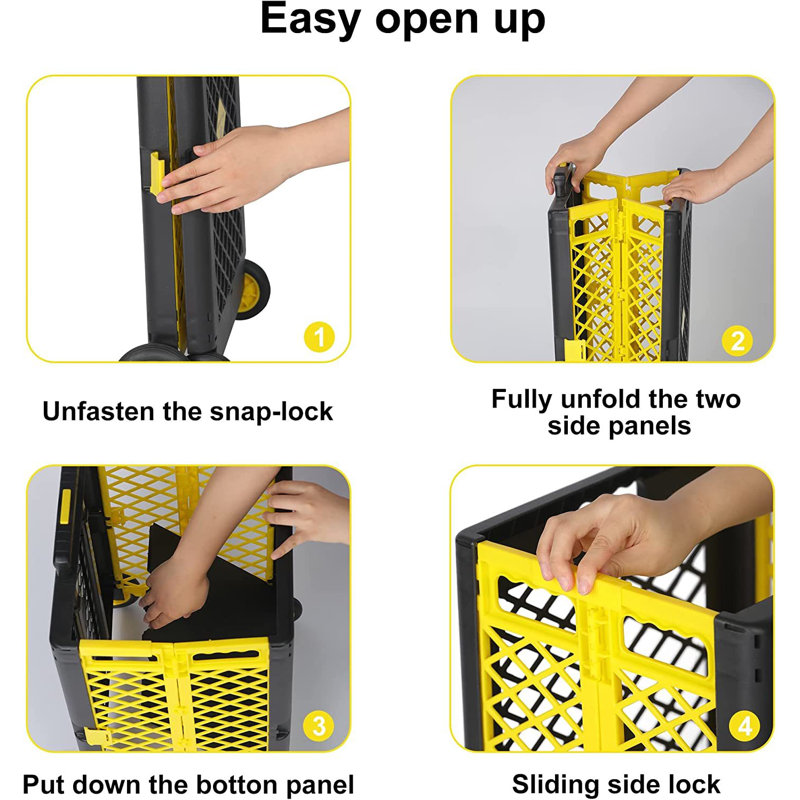 Easy open up

1

Unfasten the snap-lock

2

Fully unfold the two side panels

3

Put down the botton panel

4

Sliding side lock