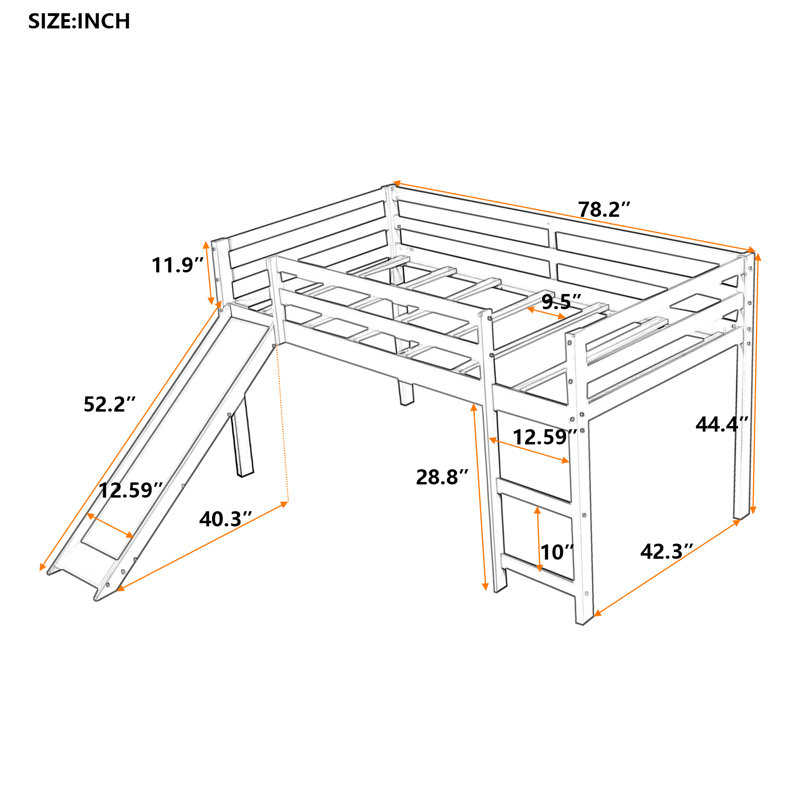 SIZE:INCH

78.2″

11.9″

9.5″

52.2″

12.59″

44.4″

28.8″

12.59″

40.3″

10″

42.3″