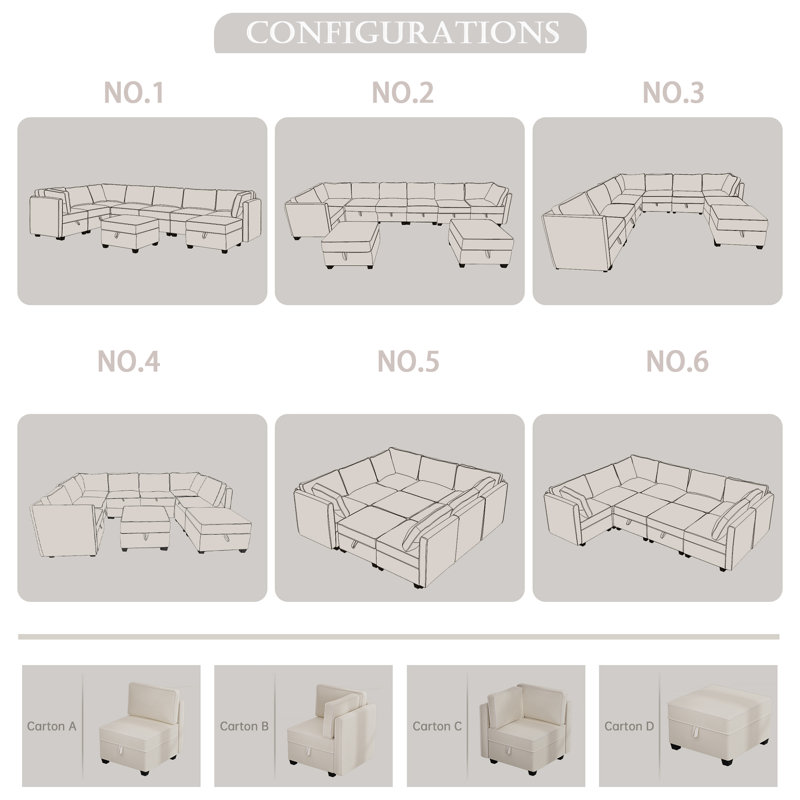 CONFIGURATIONS

NO.1

NO.2

NO.3

NO.4

NO.5

NO.6

Carton A

Carton B

Carton C

Carton D