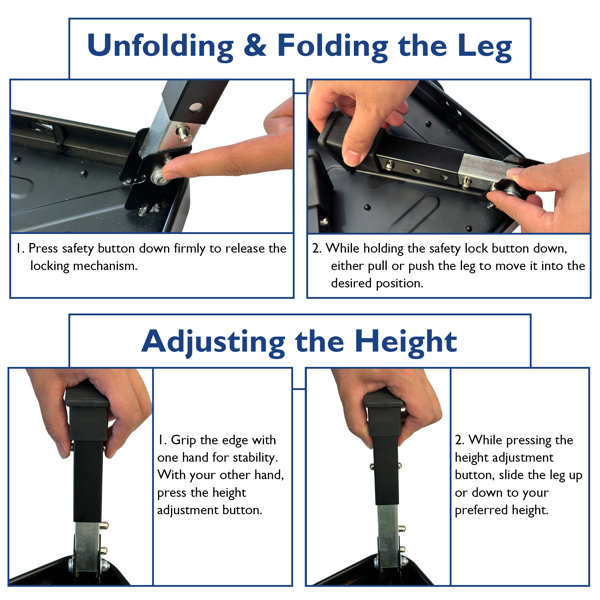 Unfolding & Folding the Leg

1. Press safety button down firmly to release the locking mechanism.

2. While holding the safety lock button down, either pull or push the leg to move it into the desired position.

Adjusting the Height

1. Grip the edge with one hand for stability. With your other hand, press the height adjustment button.

2. While pressing the height adjustment button, slide the leg up or down to your preferred height.