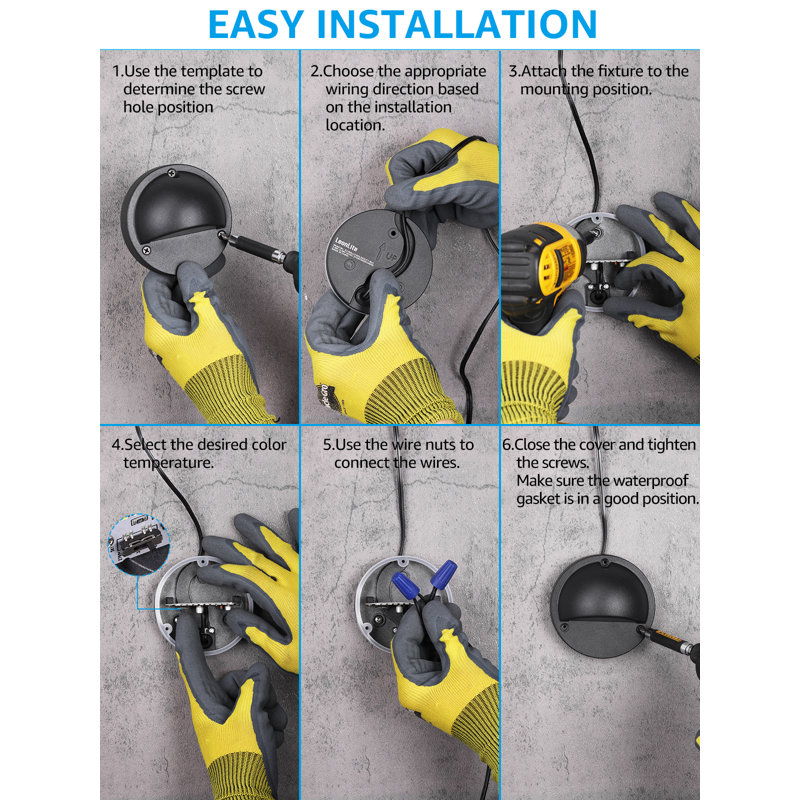 EASY INSTALLATION

1.Use the template to determine the screw hole position

2.Choose the appropriate wiring direction based on the installation location.

LeonLite

UP

3.Attach the fixture to the mounting position.

4.Select the desired color temperature.

5.Use the wire nuts to connect the wires.

6.Close the cover and tighten the screws. Make sure the waterproof gasket is in a good position.