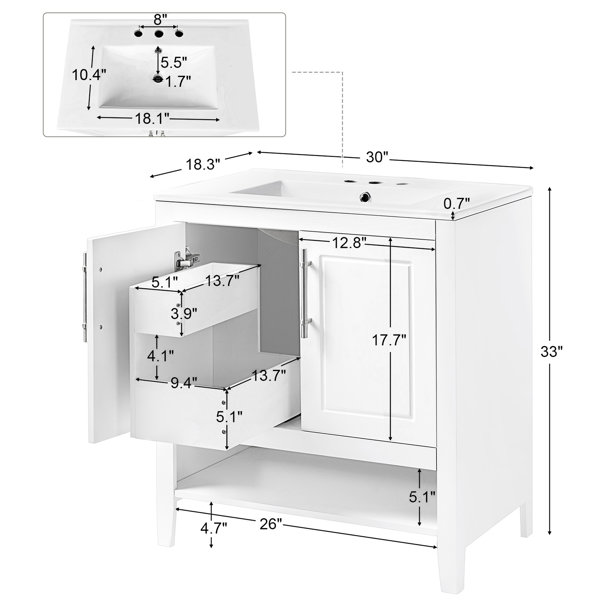 8"
10.4"
5.5"
1.7"
18.1"
18.3"
30"
0.7"
12.8"
5.1"
13.7"
3.9"
4.1"
9.4"
13.7"
5.1"
17.7"
33"
5.1"
4.7"
26"