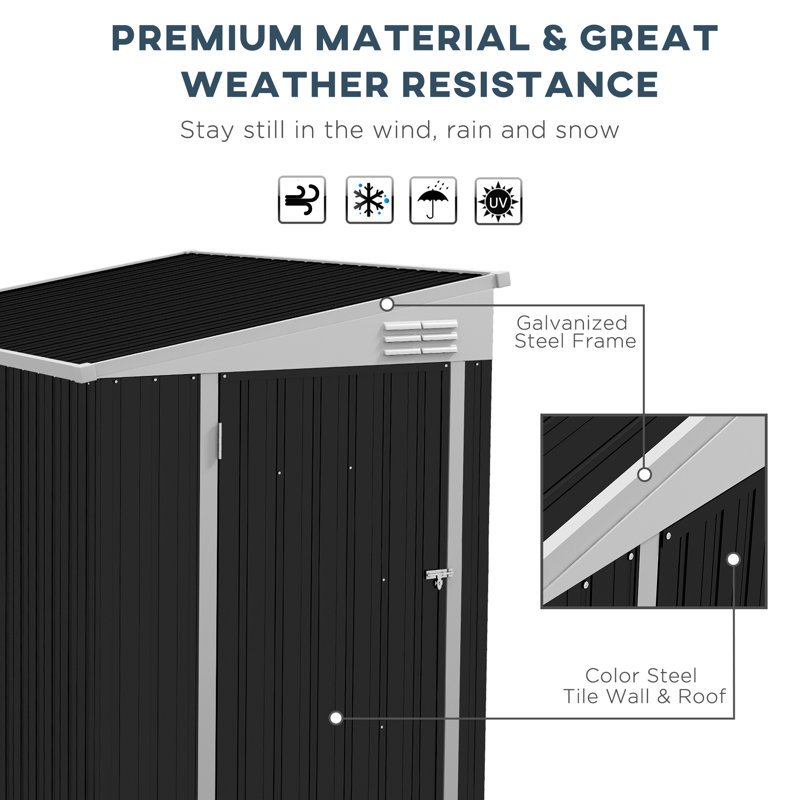 PREMIUM MATERIAL & GREAT WEATHER RESISTANCE

Stay still in the wind, rain and snow

UV

Galvanized Steel Frame

Color Steel Tile Wall & Roof