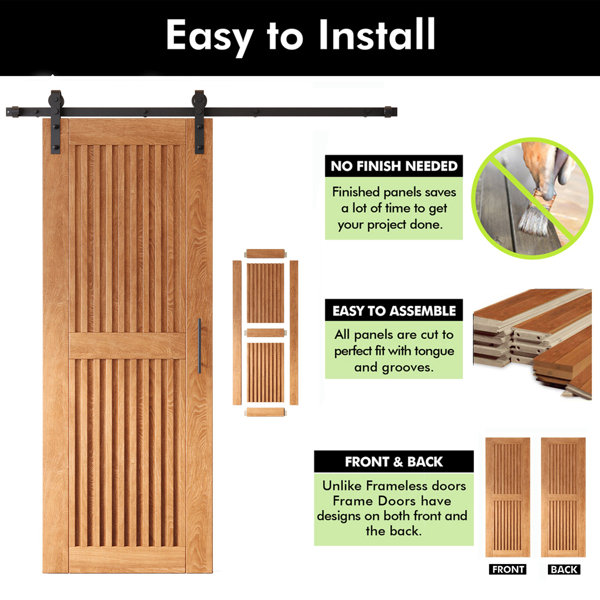 Easy to Install

NO FINISH NEEDED

Finished panels saves a lot of time to get your project done.

EASY TO ASSEMBLE

All panels are cut to perfect fit with tongue and grooves.

FRONT & BACK

Unlike Frameless doors Frame Doors have designs on both front and the back.

FRONT

BACK