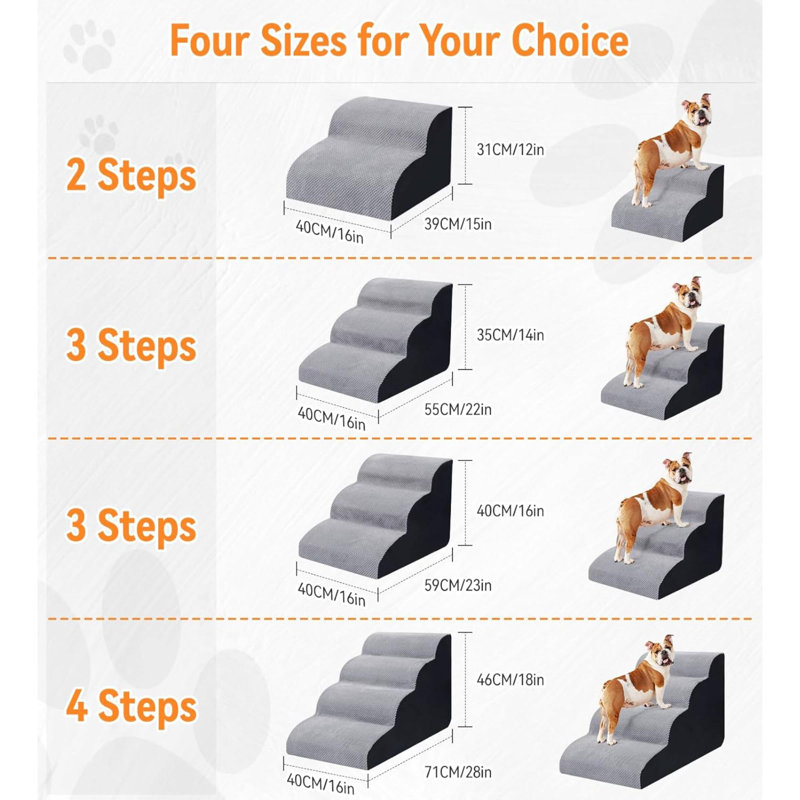 Four Sizes for Your Choice

2 Steps

31CM/12in

40CM/16in

39CM/15in

3 Steps

35CM/14in

40CM/16in

55CM/22in

3 Steps

40CM/16in

40CM/16in

59CM/23in

4 Steps

46CM/18in

40CM/16in

71CM/28in