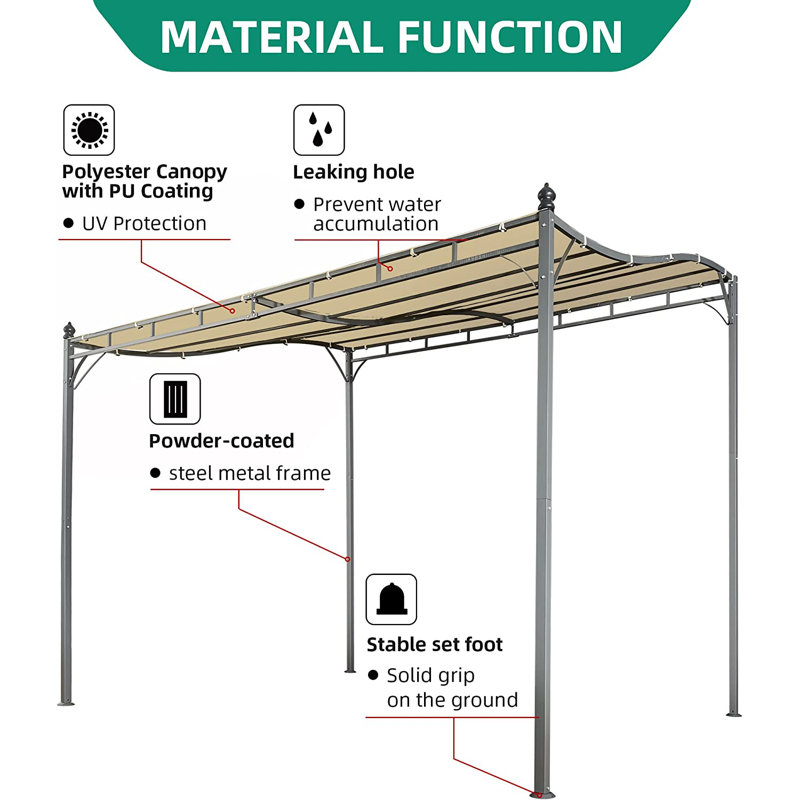 MATERIAL FUNCTION

Polyester Canopy with PU Coating

● UV Protection

Leaking hole

● Prevent water accumulation

Powder-coated

● steel metal frame

Stable set foot

● Solid grip on the ground