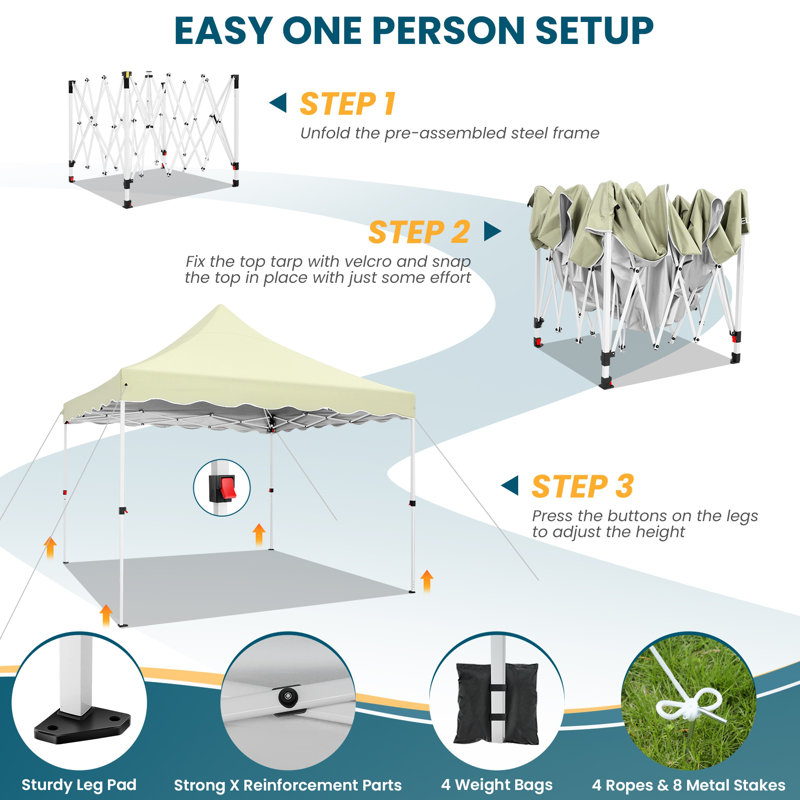 EASY ONE PERSON SETUP

STEP 1
Unfold the pre-assembled steel frame

STEP 2
Fix the top tarp with velcro and snap the top in place with just some effort

STEP 3
Press the buttons on the legs to adjust the height

Sturdy Leg Pad

Strong X Reinforcement Parts

4 Weight Bags

4 Ropes & 8 Metal Stakes