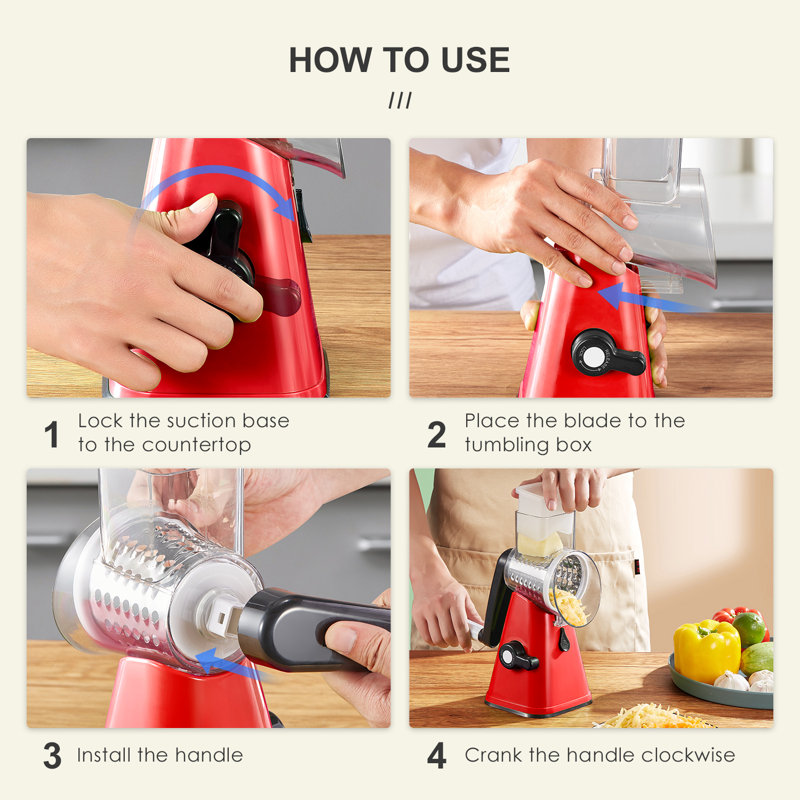 HOW TO USE

///

1 Lock the suction base to the countertop

2 Place the blade to the tumbling box

3 Install the handle

4 Crank the handle clockwise