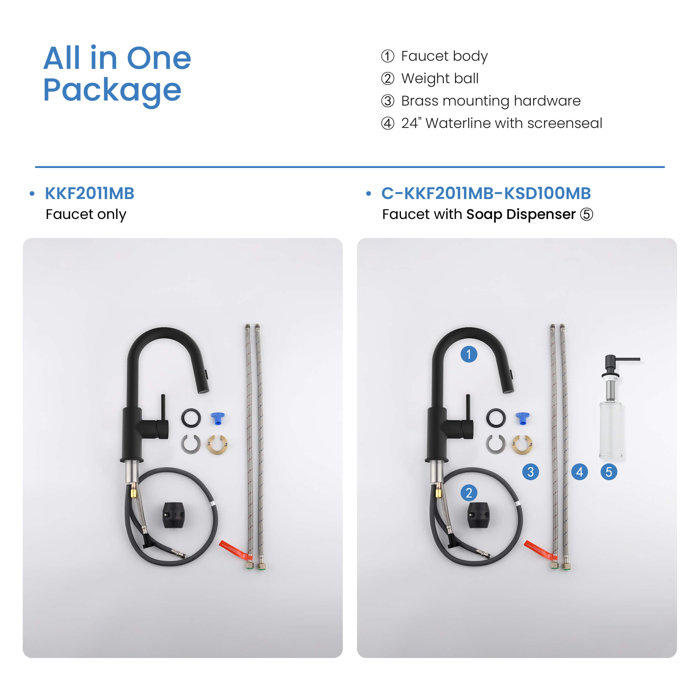 All in One Package

① Faucet body
② Weight ball
③ Brass mounting hardware
④ 24" Waterline with screenseal

• KKF2011MB
Faucet only

• C-KKF2011MB-KSD100MB
Faucet with Soap Dispenser ⑤

1
2
3
4
5