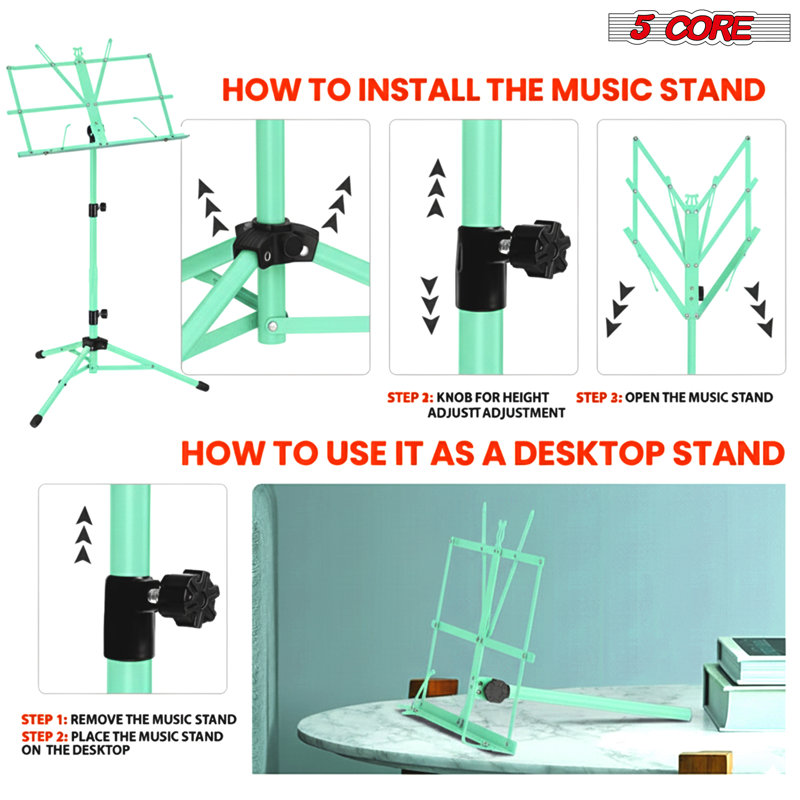 5 CORE

HOW TO INSTALL THE MUSIC STAND

STEP 2: KNOB FOR HEIGHT ADJUSTT ADJUSTMENT

STEP 3: OPEN THE MUSIC STAND

HOW TO USE IT AS A DESKTOP STAND

STEP 1: REMOVE THE MUSIC STAND

STEP 2: PLACE THE MUSIC STAND ON THE DESKTOP