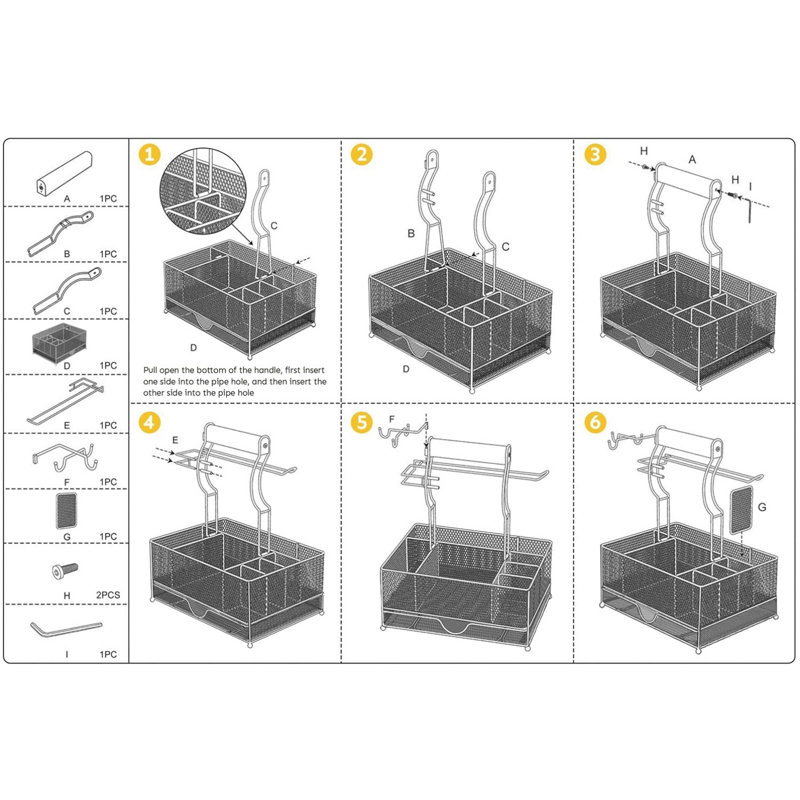 A 1PC

B 1PC

C 1PC

D 1PC

E 1PC

F 1PC

G 1PC

H 2PCS

I 1PC

1

C

D

Pull open the bottom of the handle, first insert one side into the pipe hole, and then insert the other side into the pipe hole

2

B

C

D

3

H

A

H

I

4

E

5

F

6

G