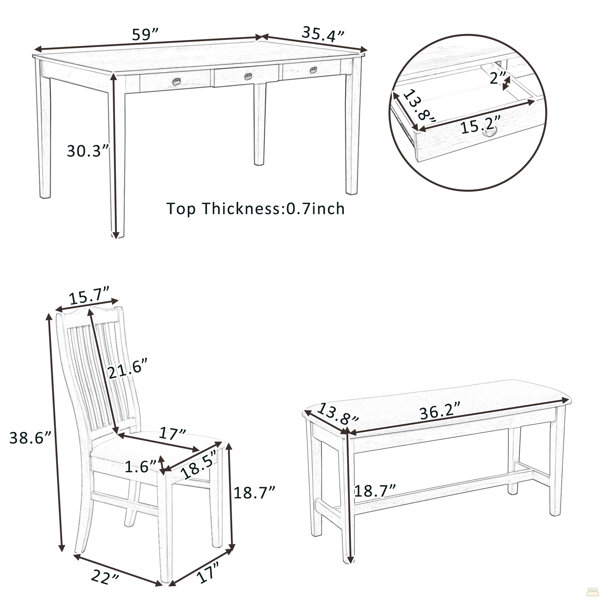 59”
35.4”
30.3”
Top Thickness:0.7inch
2”
13.8”
15.2”
15.7”
21.6”
38.6”
17”
1.6”
18.5”
18.7”
22”
17”
13.8”
36.2”
18.7”