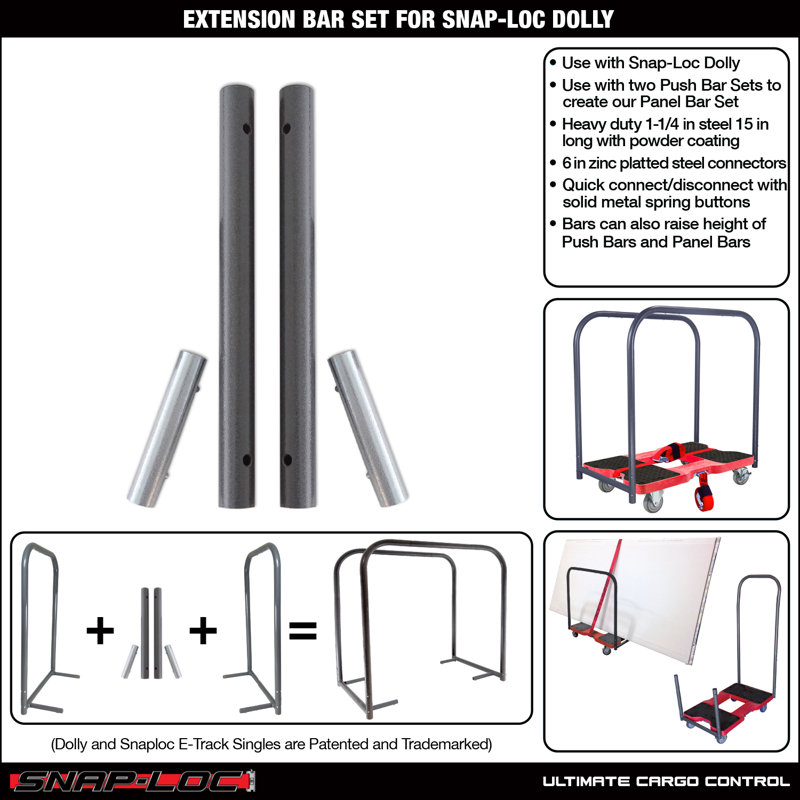 EXTENSION BAR SET FOR SNAP-LOC DOLLY

• Use with Snap-Loc Dolly
• Use with two Push Bar Sets to create our Panel Bar Set
• Heavy duty 1-1/4 in steel 15 in long with powder coating
• 6 in zinc platted steel connectors
• Quick connect/disconnect with solid metal spring buttons
• Bars can also raise height of Push Bars and Panel Bars

+ + =

(Dolly and Snaploc E-Track Singles are Patented and Trademarked)

SNAP-LOC

ULTIMATE CARGO CONTROL