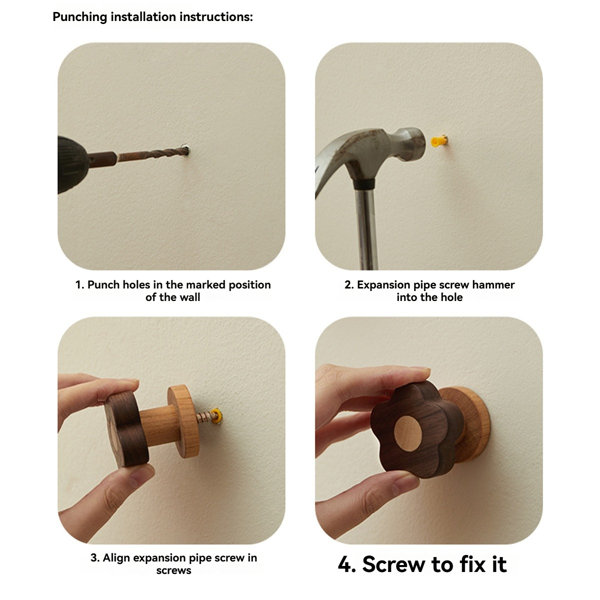 Punching installation instructions:

1. Punch holes in the marked position of the wall

2. Expansion pipe screw hammer into the hole

3. Align expansion pipe screw in screws

4. Screw to fix it