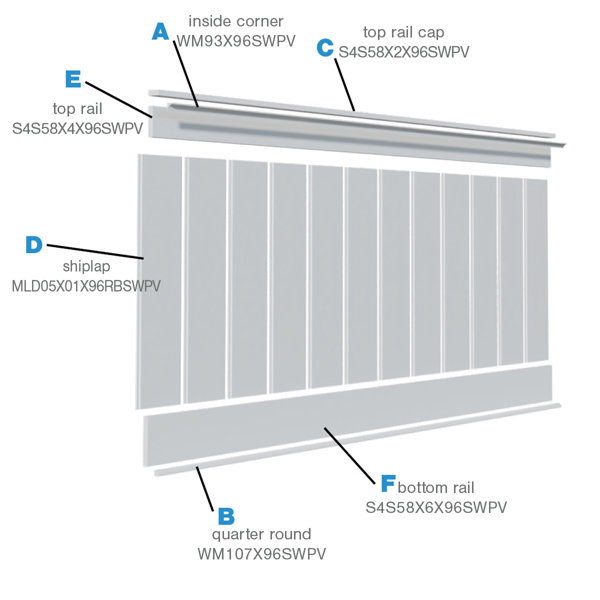 A
inside corner
WM93X96SWPV

C
top rail cap
S4S58X2X96SWPV

E
top rail
S4S58X4X96SWPV

D
shiplap
MLD05X01X96RBSWPV

F
bottom rail
S4S58X6X96SWPV

B
quarter round
WM107X96SWPV