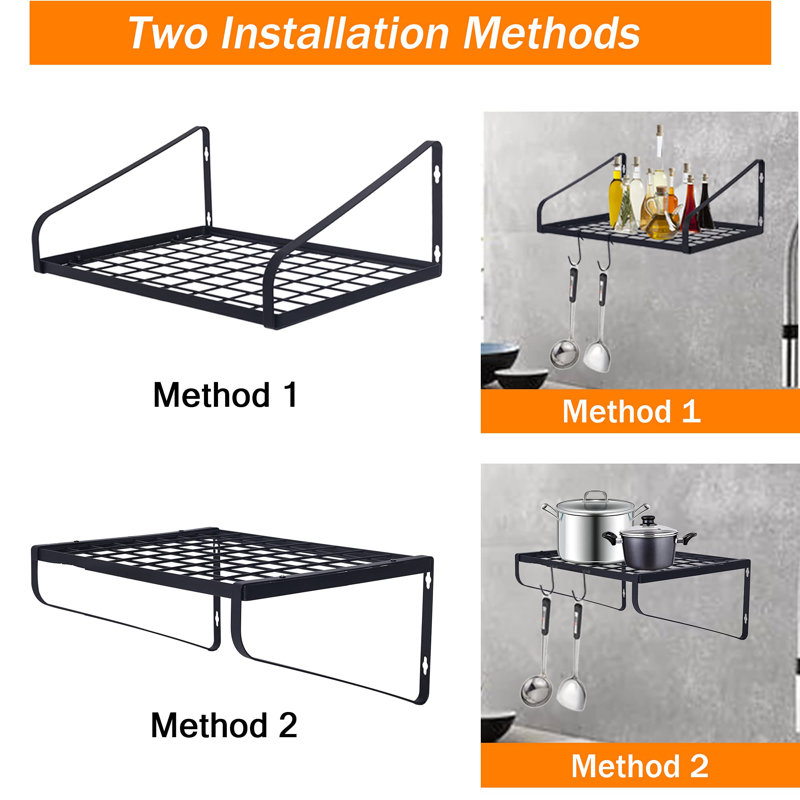 Two Installation Methods

Method 1

Method 1

Method 2

Method 2