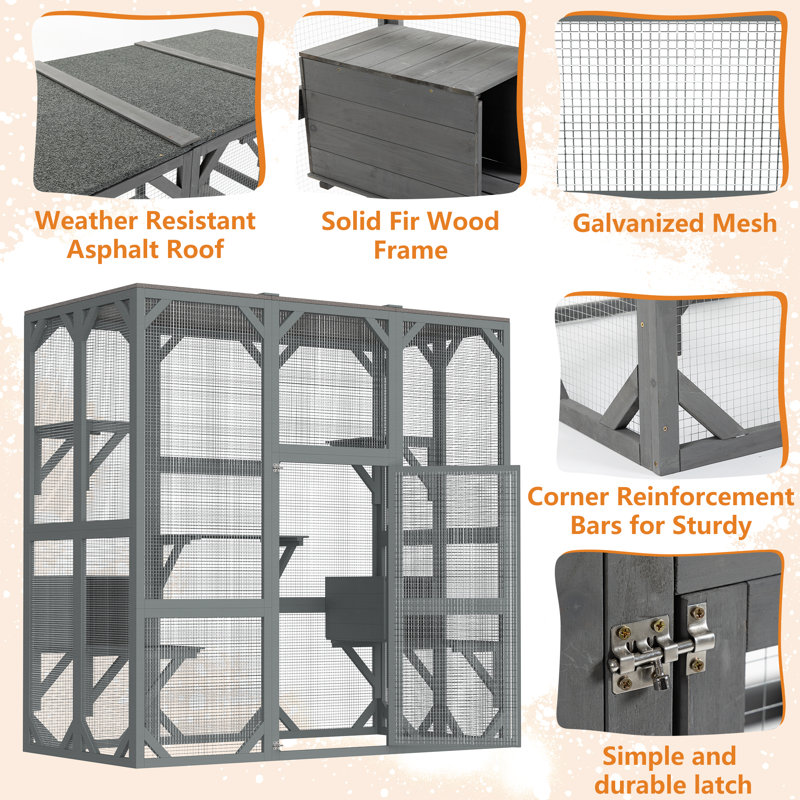 Weather Resistant Asphalt Roof

Solid Fir Wood Frame

Galvanized Mesh

Corner Reinforcement Bars for Sturdy

Simple and durable latch