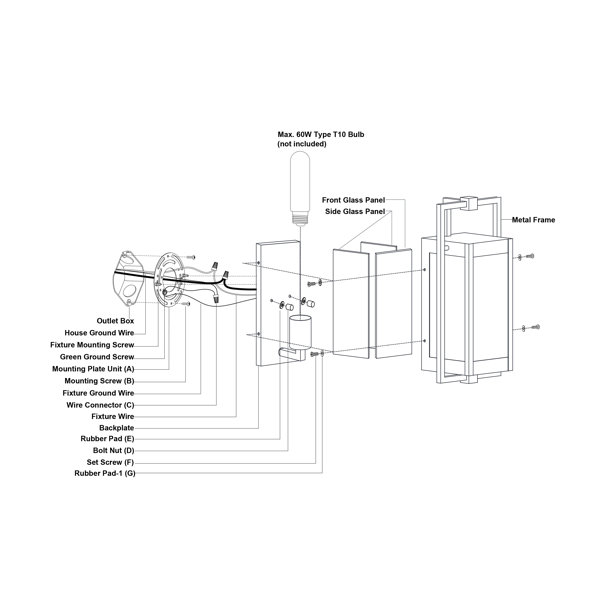 Max. 60W Type T10 Bulb
(not included)

Front Glass Panel
Side Glass Panel

Metal Frame

Outlet Box
House Ground Wire
Fixture Mounting Screw
Green Ground Screw
Mounting Plate Unit (A)
Mounting Screw (B)
Fixture Ground Wire
Wire Connector (C)
Fixture Wire
Backplate
Rubber Pad (E)
Bolt Nut (D)
Set Screw (F)
Rubber Pad-1 (G)