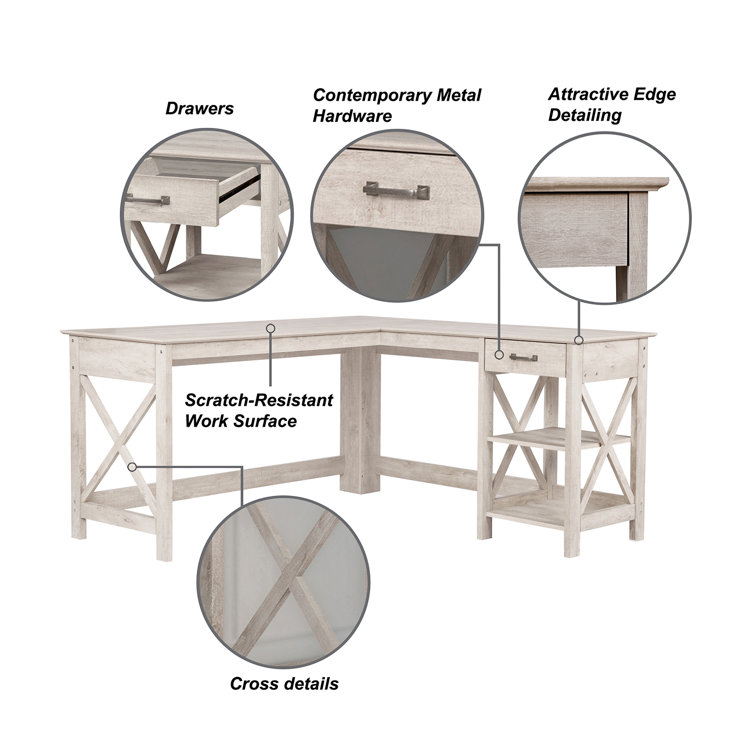 Drawers

Contemporary Metal Hardware

Attractive Edge Detailing

Scratch-Resistant Work Surface

Cross details