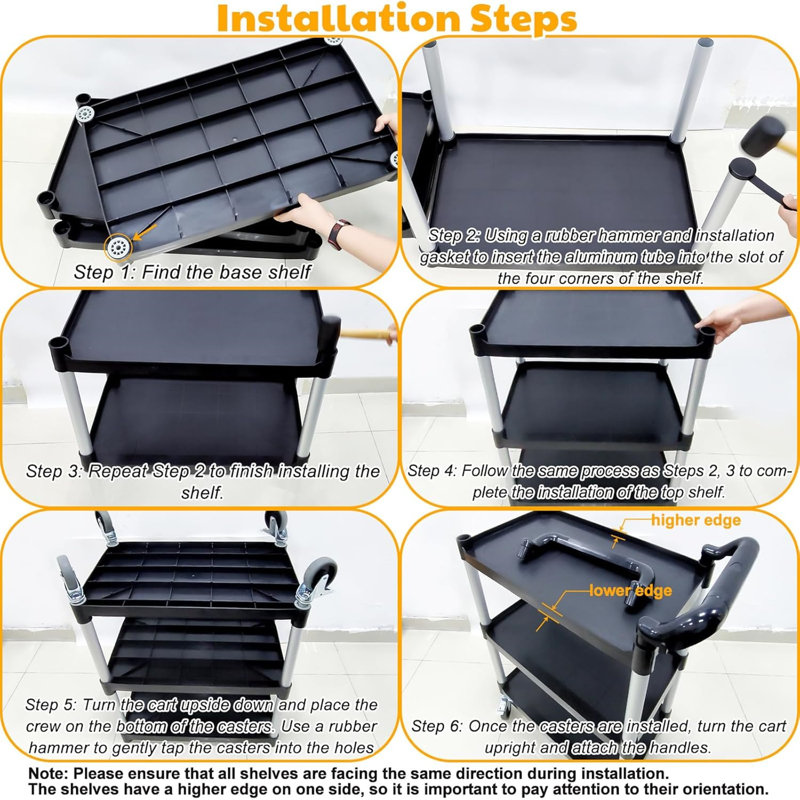 Installation Steps

Step 1: Find the base shelf

Step 2: Using a rubber hammer and installation gasket to insert the aluminum tube into the slot of the four corners of the shelf.

Step 3: Repeat Step 2 to finish installing the shelf.

Step 4: Follow the same process as Steps 2, 3 to complete the installation of the top shelf.

Step 5: Turn the cart upside down and place the crew on the bottom of the casters. Use a rubber hammer to gently tap the casters into the holes

higher edge

lower edge

Step 6: Once the casters are installed, turn the cart upright and attach the handles.

Note: Please ensure that all shelves are facing the same direction during installation.
The shelves have a higher edge on one side, so it is important to pay attention to their orientation.