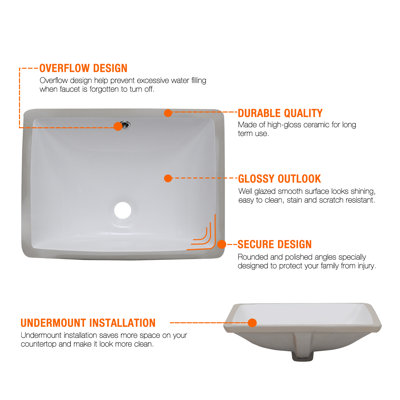 OVERFLOW DESIGN
Overflow design help prevent excessive water filling when faucet is forgotten to turn off.

DURABLE QUALITY
Made of high-gloss ceramic for long term use.

GLOSSY OUTLOOK
Well glazed smooth surface looks shining, easy to clean, stain and scratch resistant.

SECURE DESIGN
Rounded and polished angles specially designed to protect your family from injury.

UNDERMOUNT INSTALLATION
Undermount installation saves more space on your countertop and make it look more clean.