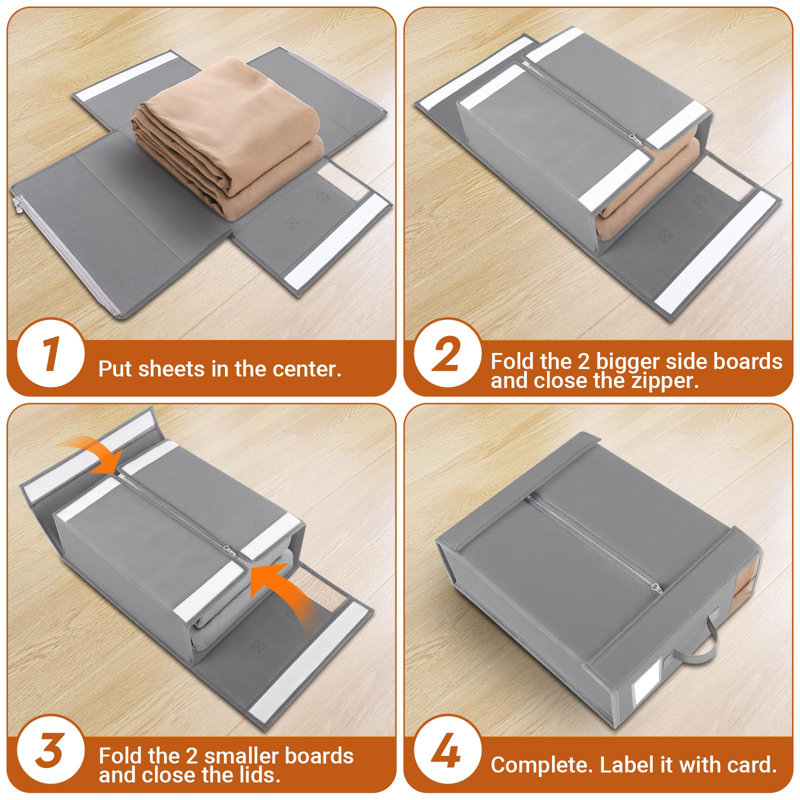 1
Put sheets in the center.

2
Fold the 2 bigger side boards and close the zipper.

3
Fold the 2 smaller boards and close the lids.

4
Complete. Label it with card.