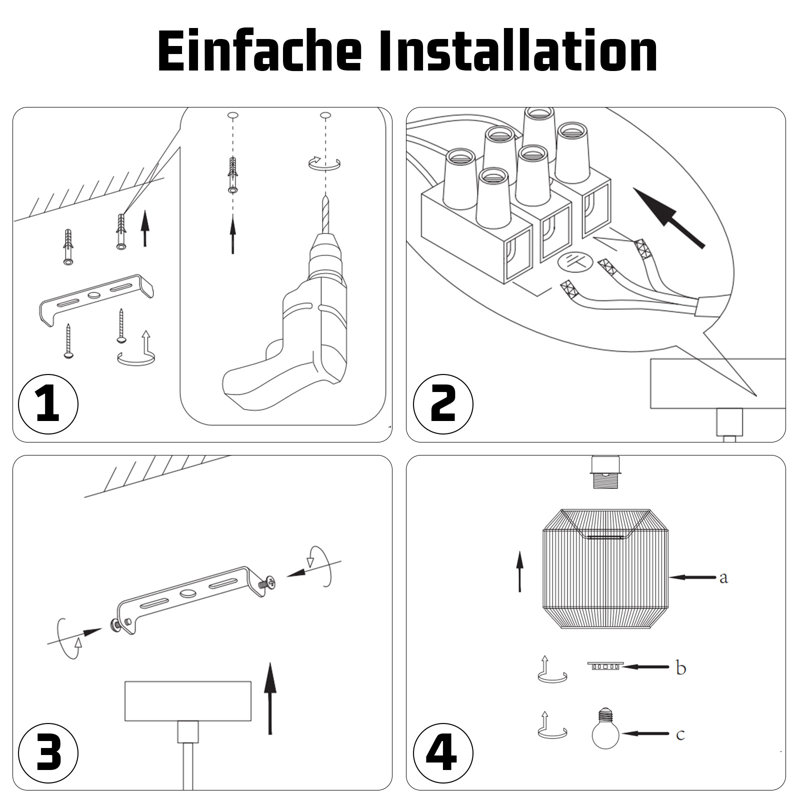 Einfache Installation

1

2

3

4

a

b

c