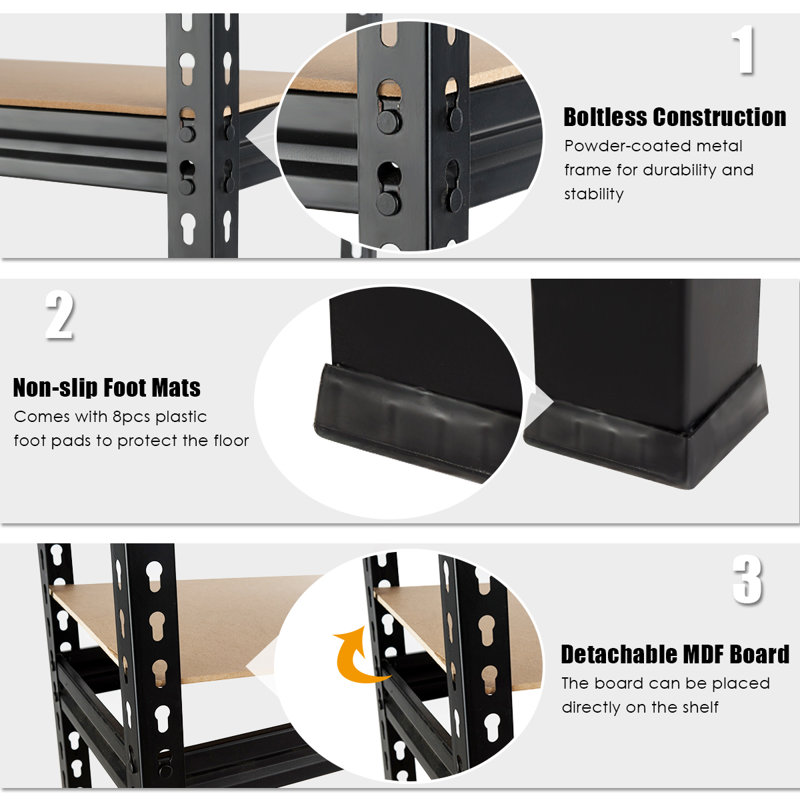 1

Boltless Construction

Powder-coated metal frame for durability and stability

2

Non-slip Foot Mats

Comes with 8pcs plastic foot pads to protect the floor

3

Detachable MDF Board

The board can be placed directly on the shelf