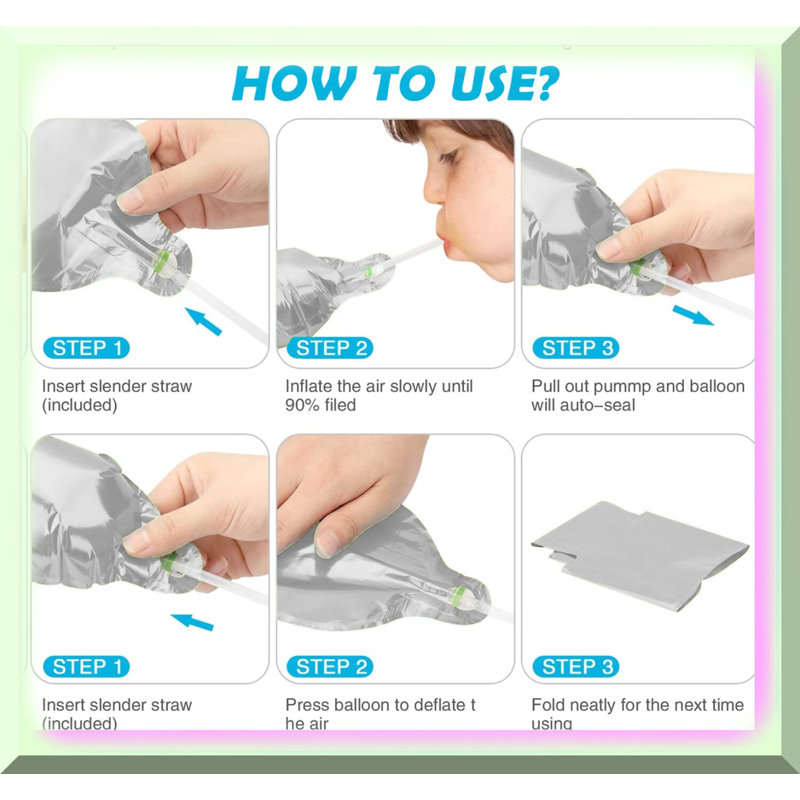 HOW TO USE?

STEP 1

Insert slender straw (included)

STEP 2

Inflate the air slowly until 90% filed

STEP 3

Pull out pummp and balloon will auto-seal

STEP 1

Insert slender straw (included)

STEP 2

Press balloon to deflate t he air

STEP 3

Fold neatly for the next time using