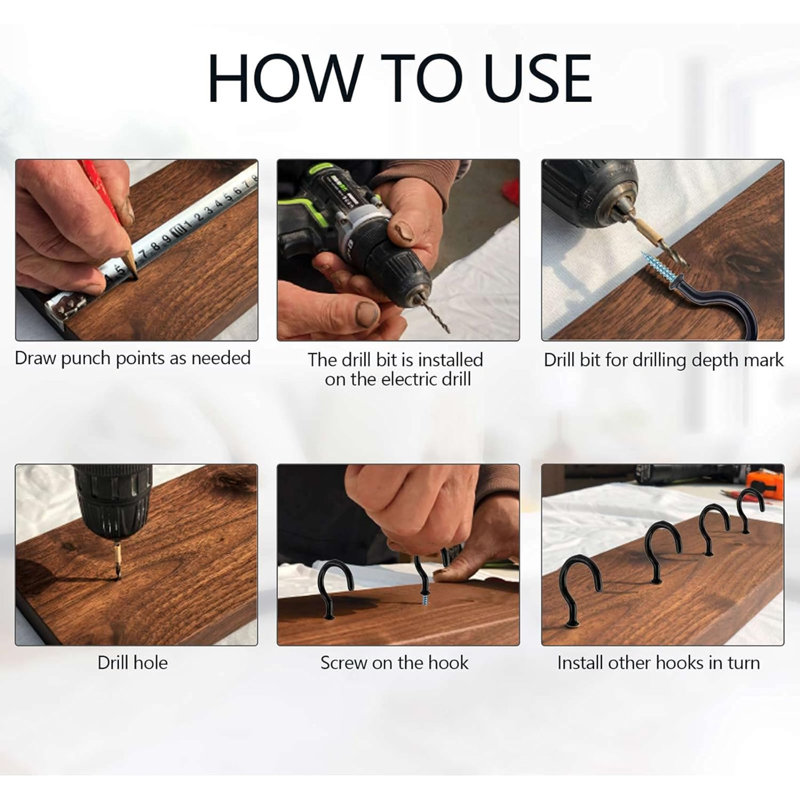 HOW TO USE

Draw punch points as needed

The drill bit is installed on the electric drill

Drill bit for drilling depth mark

Drill hole

Screw on the hook

Install other hooks in turn