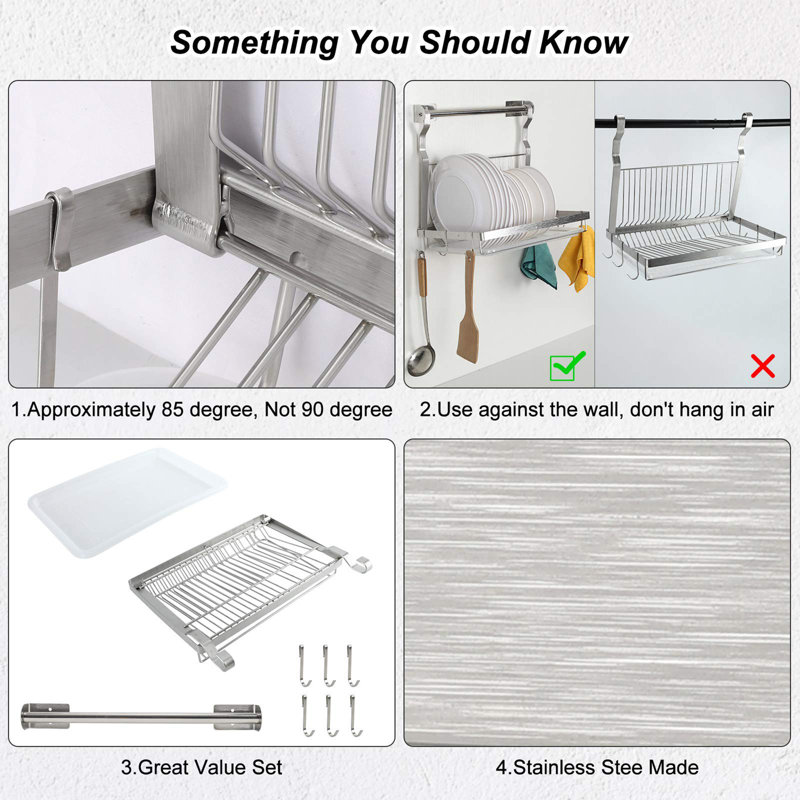 Something You Should Know

1.Approximately 85 degree, Not 90 degree

2.Use against the wall, don't hang in air

3.Great Value Set

4.Stainless Stee Made