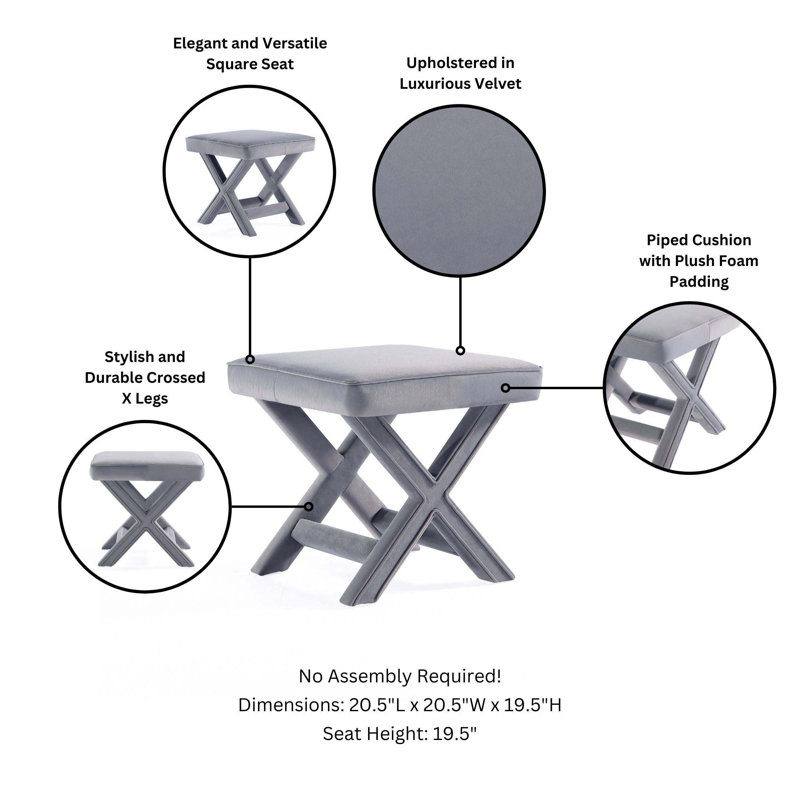 Elegant and Versatile Square Seat

Upholstered in Luxurious Velvet

Piped Cushion with Plush Foam Padding

Stylish and Durable Crossed X Legs

No Assembly Required!
Dimensions: 20.5"L x 20.5"W x 19.5"H
Seat Height: 19.5"