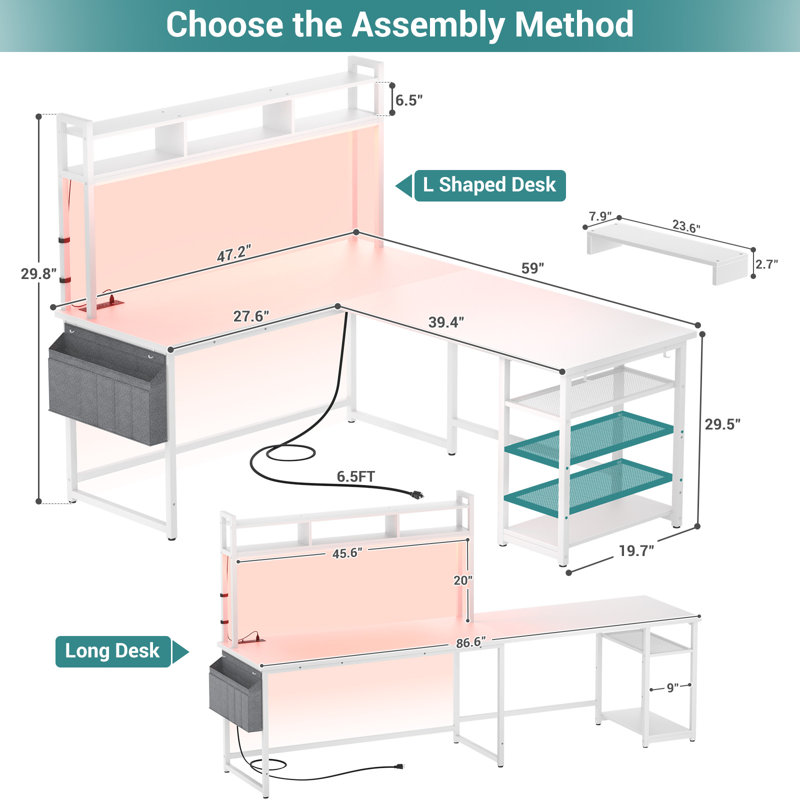 Choose the Assembly Method

6.5"

L Shaped Desk

7.9"
23.6"
2.7"

29.8"

47.2"

59"

27.6"

39.4"

29.5"

6.5FT

19.7"

45.6"

20"

Long Desk

86.6"

9"