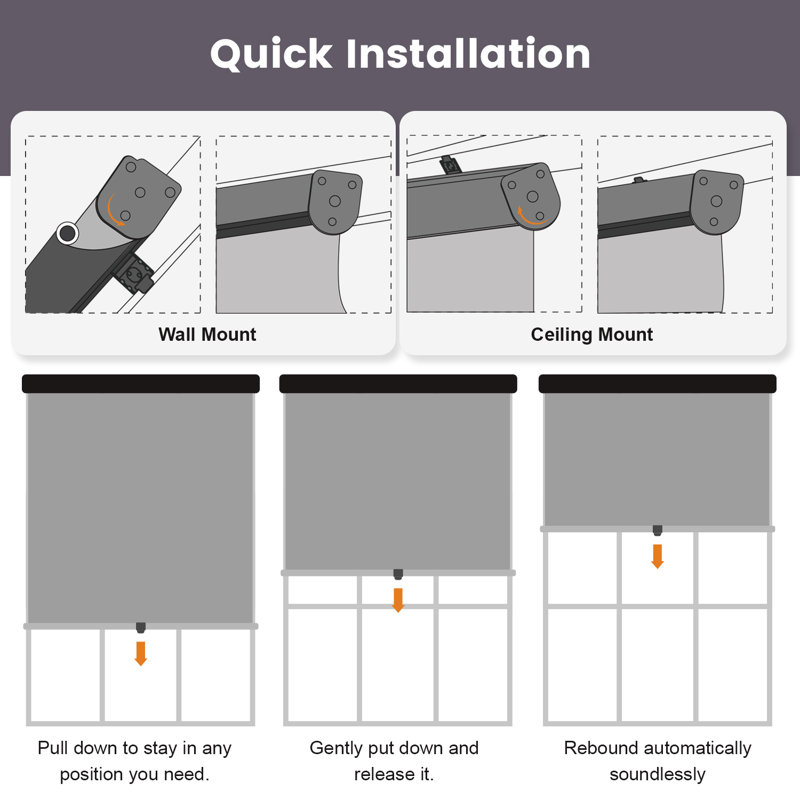 Quick Installation

Wall Mount

Ceiling Mount

Pull down to stay in any position you need.

Gently put down and release it.

Rebound automatically soundlessly