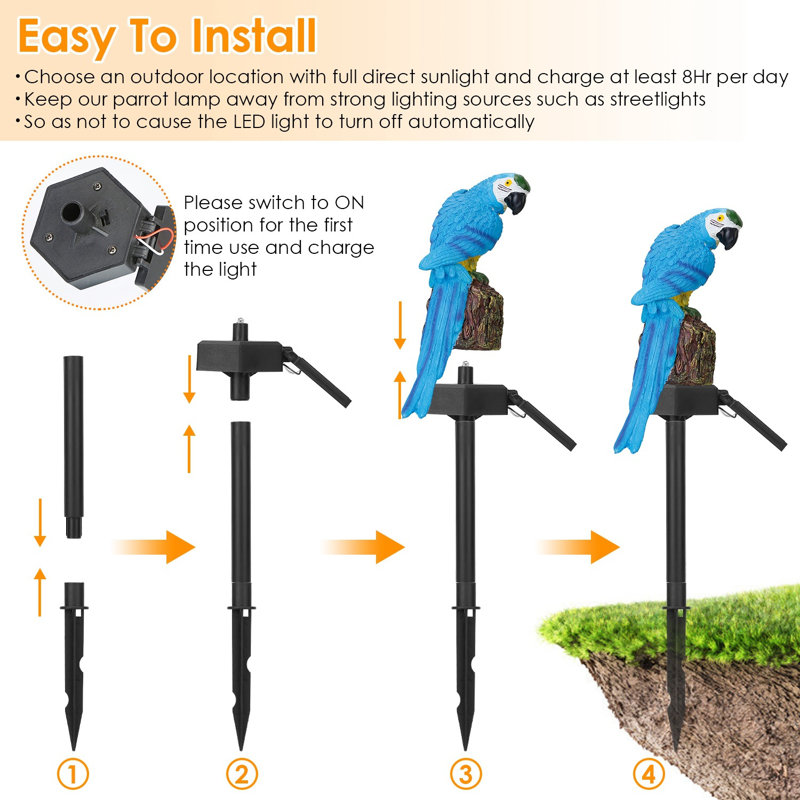 Easy To Install

•Choose an outdoor location with full direct sunlight and charge at least 8Hr per day
•Keep our parrot lamp away from strong lighting sources such as streetlights
•So as not to cause the LED light to turn off automatically

Please switch to ON position for the first time use and charge the light

①
②
③
④