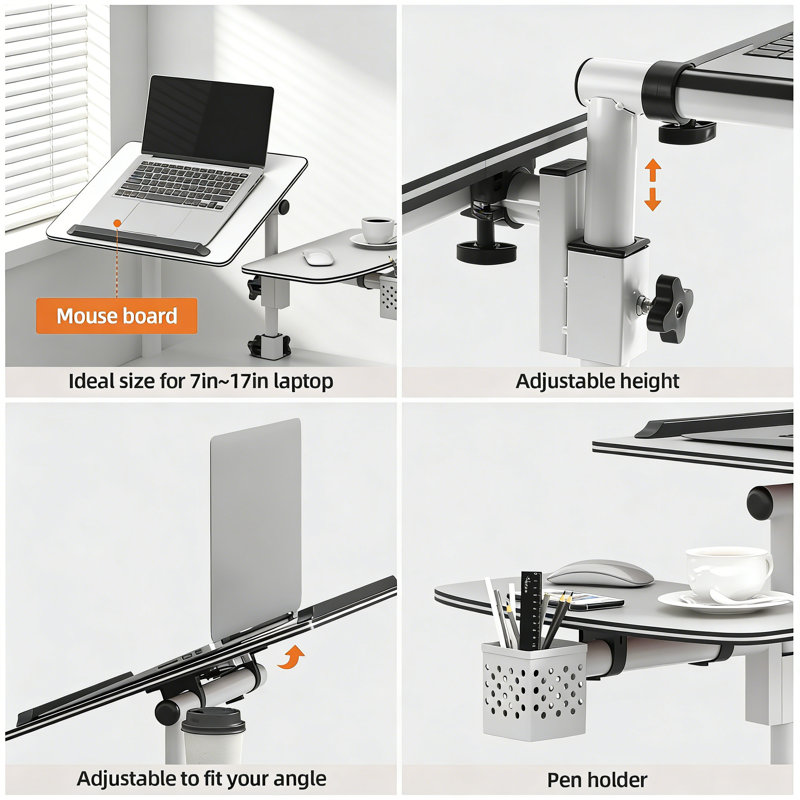 Mouse board

Ideal size for 7in~17in laptop

Adjustable height

Adjustable to fit your angle

Pen holder