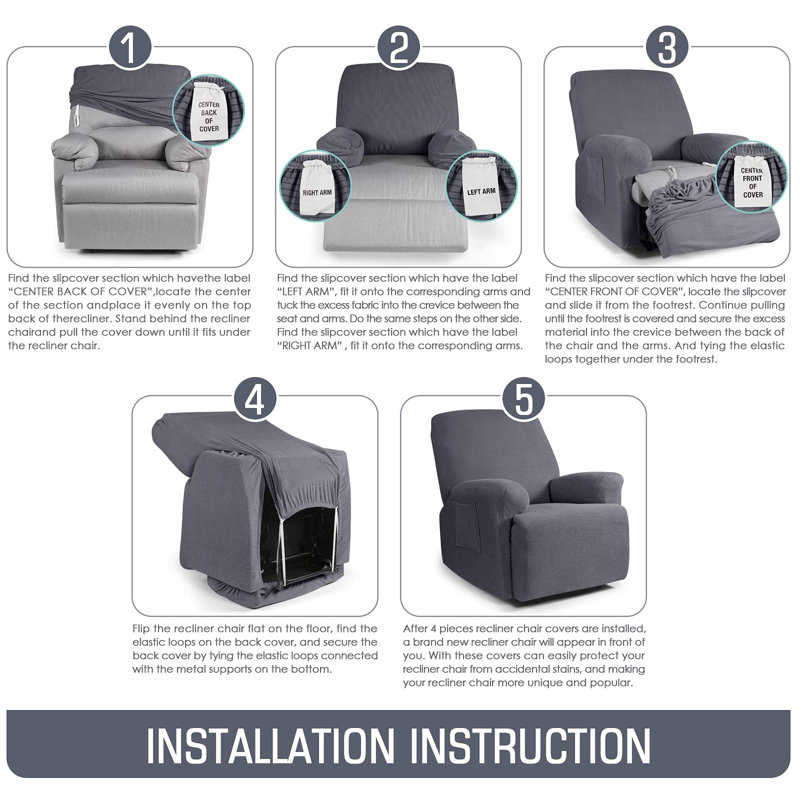 1

CENTER BACK OF COVER

Find the slipcover section which havethe label "CENTER BACK OF COVER",locate the center of the section andplace it evenly on the top back of therecliner. Stand behind the recliner chairand pull the cover down until it fits under the recliner chair.

2

RIGHT ARM

LEFT ARM

Find the slipcover section which have the label "LEFT ARM", fit it onto the corresponding arms and tuck the excess fabric into the crevice between the seat and arms. Do the same steps on the other side. Find the slipcover section which have the label "RIGHT ARM" , fit it onto the corresponding arms.

3

CENTER FRONT OF COVER

Find the slipcover section which have the label "CENTER FRONT OF COVER", locate the slipcover and slide it from the footrest. Continue pulling until the footrest is covered and secure the excess material into the crevice between the back of the chair and the arms. And tying the elastic loops together under the footrest.

4

Flip the recliner chair flat on the floor, find the elastic loops on the back cover, and secure the back cover by tying the elastic loops connected with the metal supports on the bottom.

5

After 4 pieces recliner chair covers are installed, a brand new recliner chair will appear in front of you. With these covers can easily protect your recliner chair from accidental stains, and making your recliner chair more unique and popular.

INSTALLATION INSTRUCTION