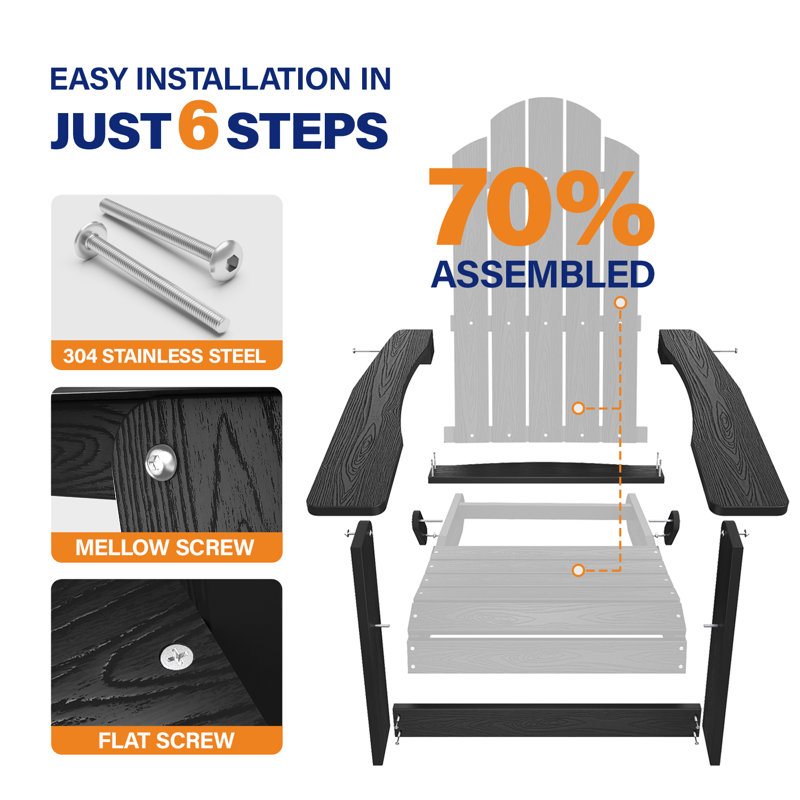 EASY INSTALLATION IN
JUST 6 STEPS

304 STAINLESS STEEL

MELLOW SCREW

FLAT SCREW

70%
ASSEMBLED