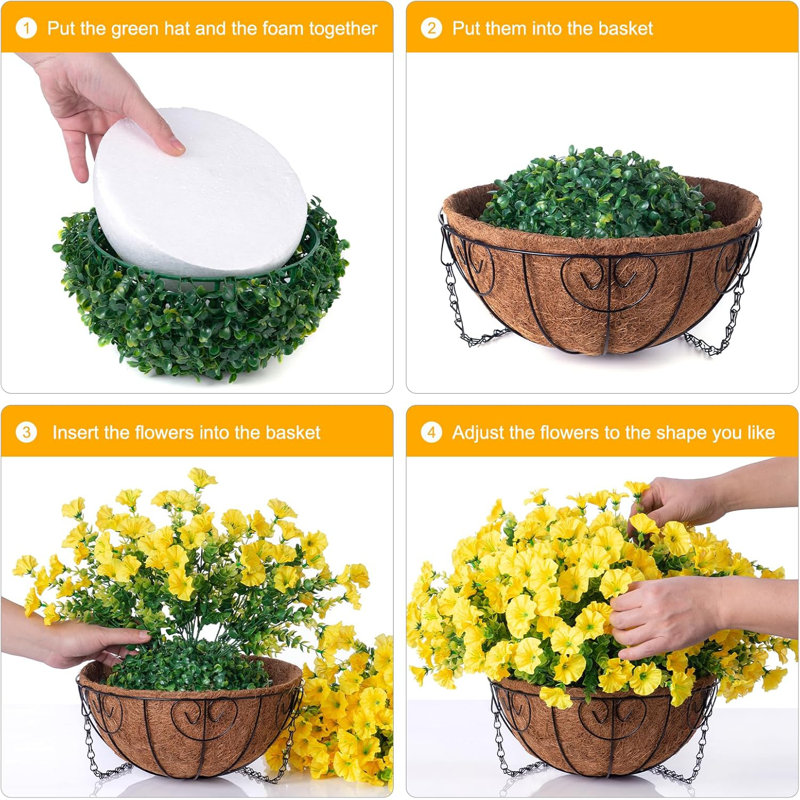 1 Put the green hat and the foam together

2 Put them into the basket

3 Insert the flowers into the basket

4 Adjust the flowers to the shape you like