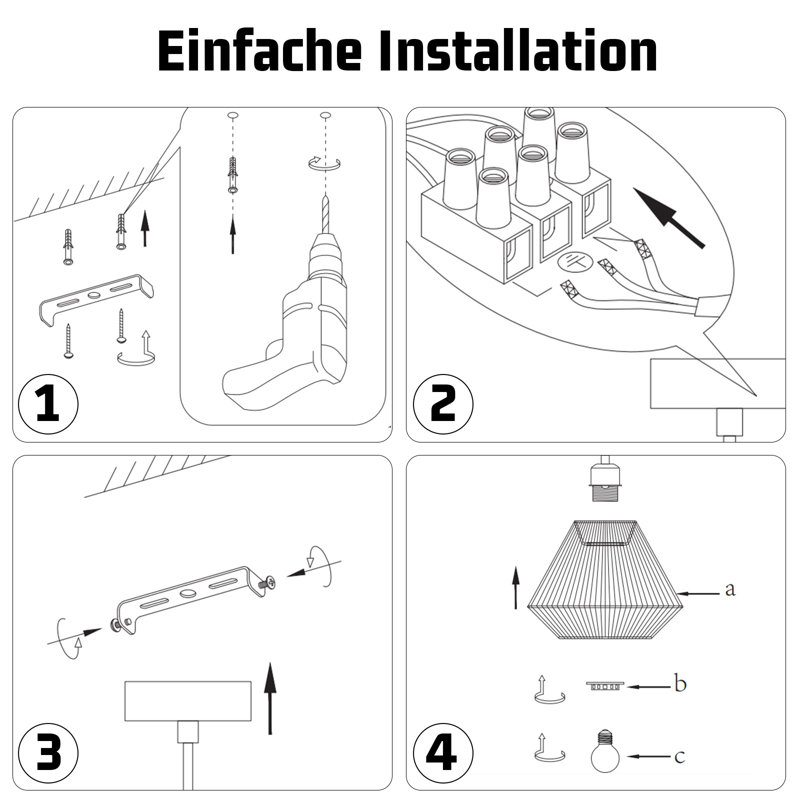 Einfache Installation

1

2

3

4

a

b

c