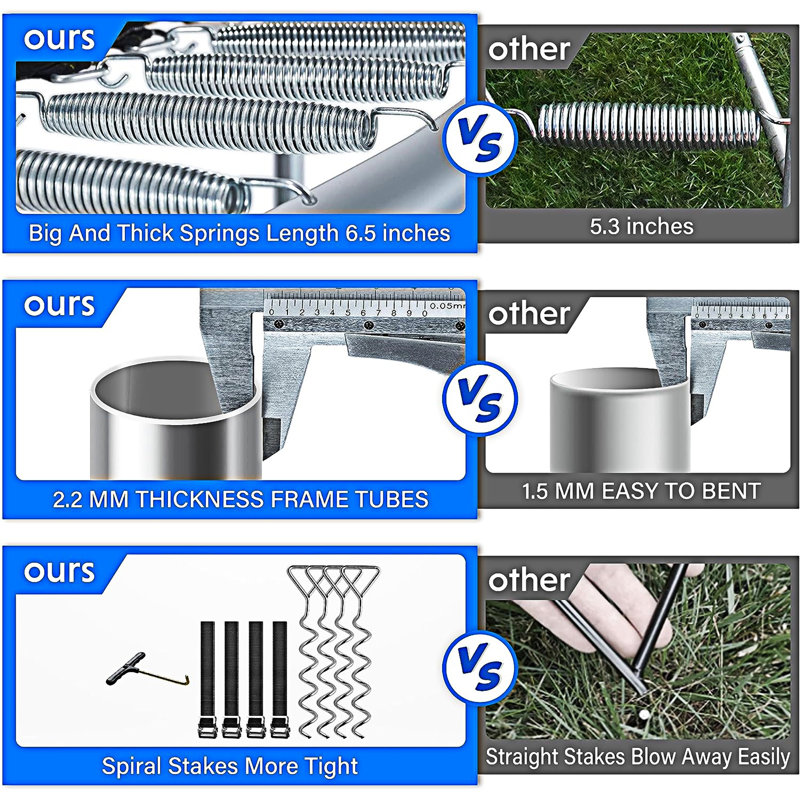 ours

VS

other

Big And Thick Springs Length 6.5 inches

5.3 inches

ours

0 1 2 3 4 5 6 7 8 9 0 0.05mm

VS

other

2.2 MM THICKNESS FRAME TUBES

1.5 MM EASY TO BENT

ours

VS

other

Spiral Stakes More Tight

Straight Stakes Blow Away Easily