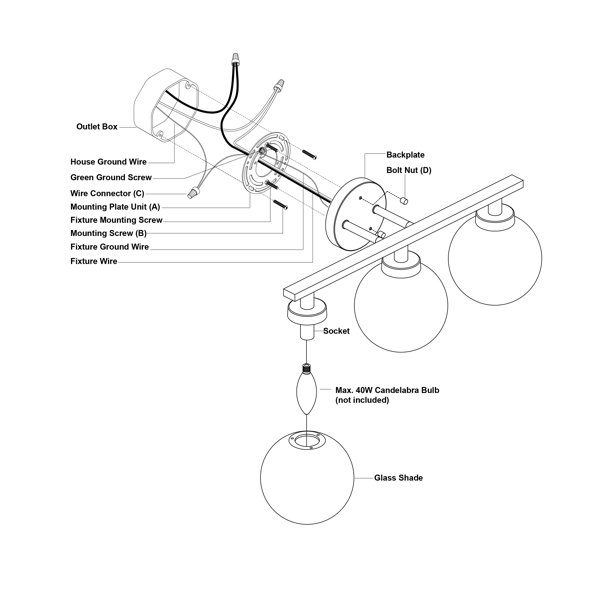 Outlet Box
House Ground Wire
Green Ground Screw
Wire Connector (C)
Mounting Plate Unit (A)
Fixture Mounting Screw
Mounting Screw (B)
Fixture Ground Wire
Fixture Wire

Backplate
Bolt Nut (D)

Socket

Max. 40W Candelabra Bulb
(not included)

Glass Shade