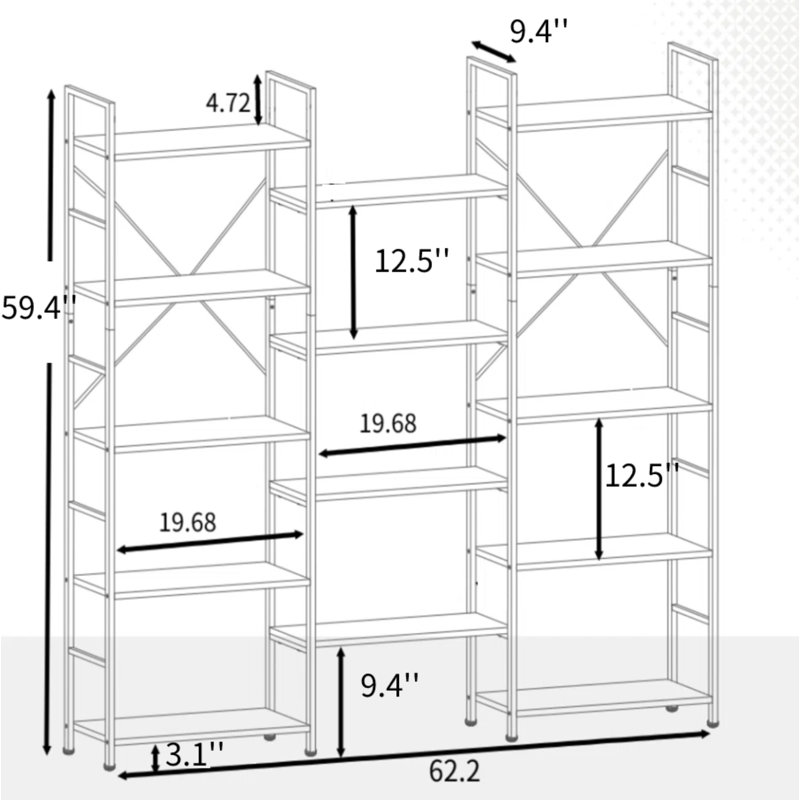 9.4''
4.72
12.5''
59.4''
19.68
12.5''
19.68
9.4''
3.1''
62.2